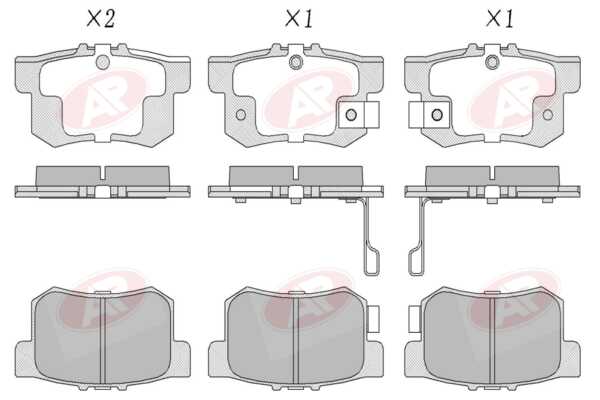 X2 X1 X1

AP AP AP

AP AP AP