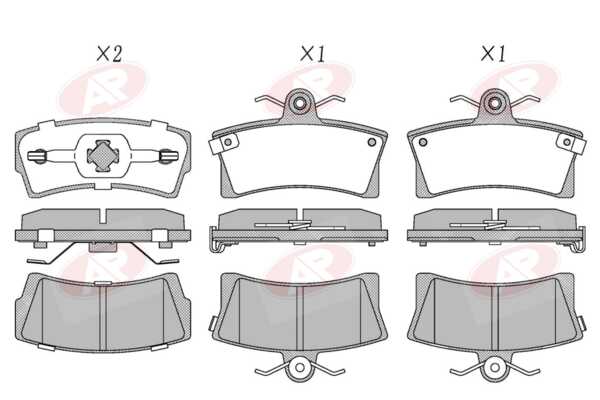 X2

X1

X1

AP AP AP AP AP AP