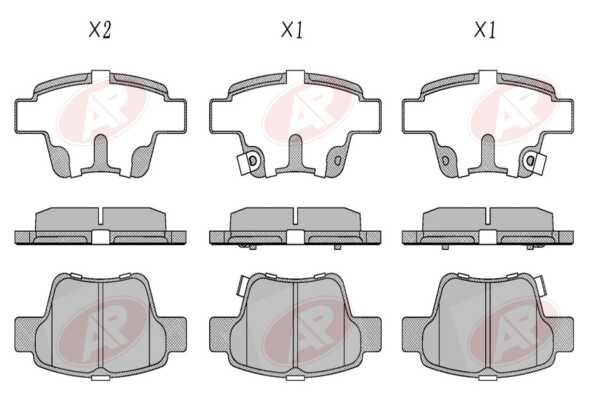 X2 X1 X1

AP AP AP

AP AP AP