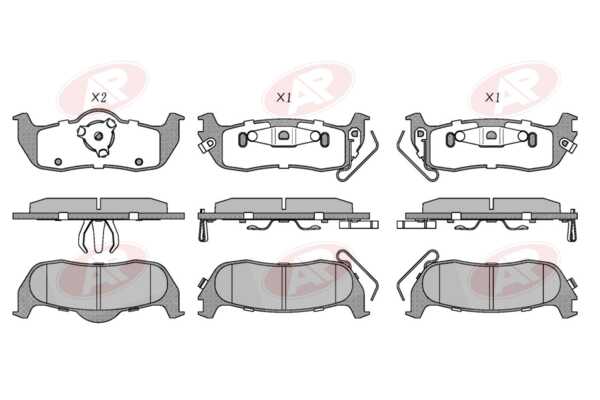 AP
×2
AP
×1
AP
×1
AP
AP
AP