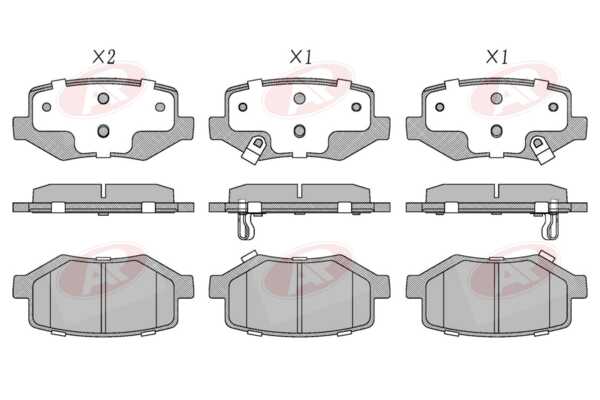 X2 X1 X1