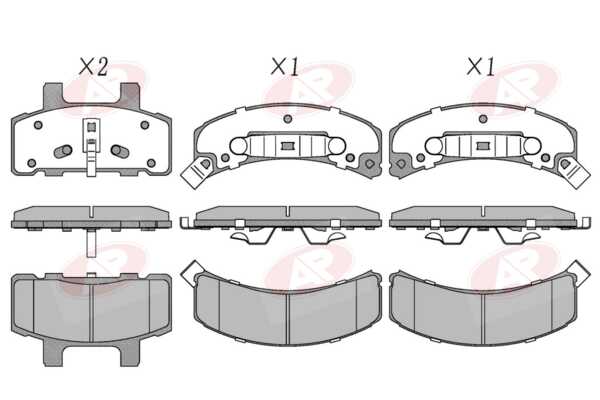 X2
X1
X1
AP
AP
AP
AP
AP
AP