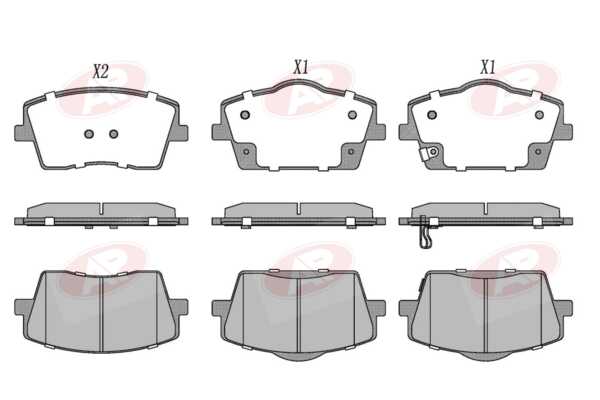 X2

X1

X1