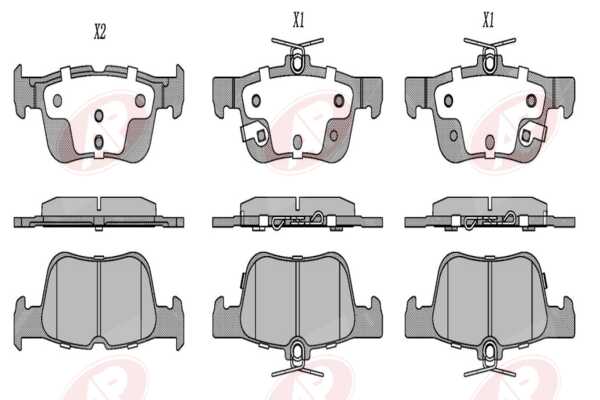 X2 X1 X1