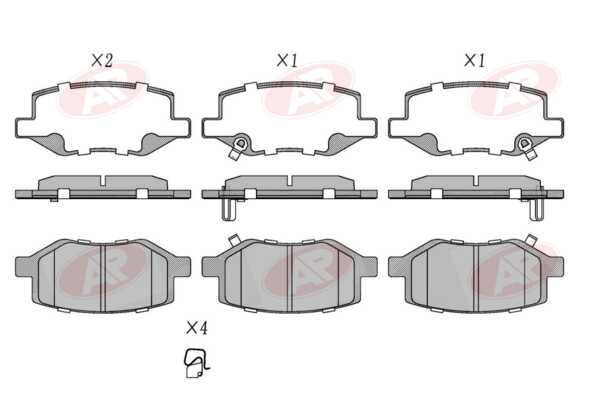 X2

X1

X1

X4