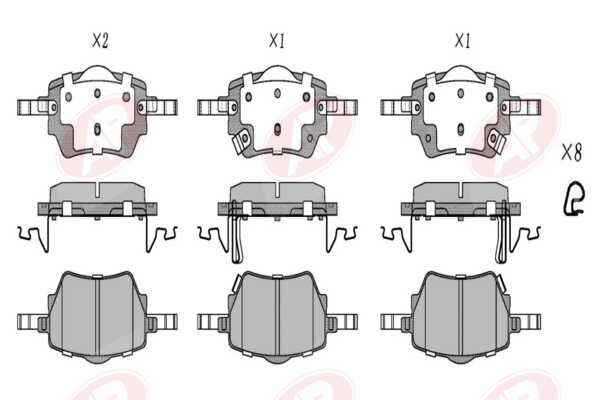 X2

X1

X1

X8