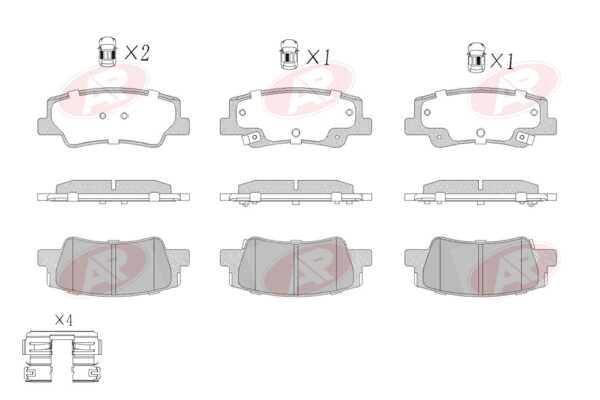 ×2 ×1 ×1

×4