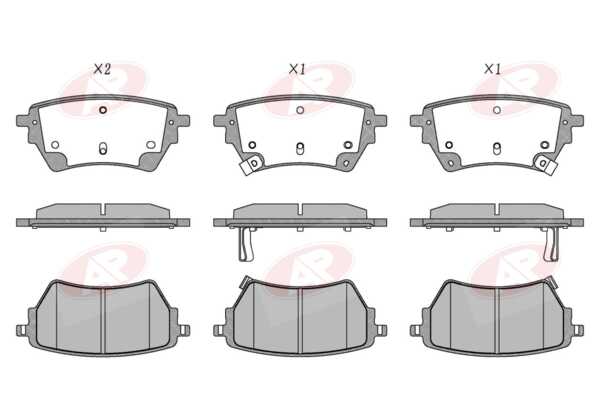 X2
X1
X1
AP
AP
AP
AP
AP
AP