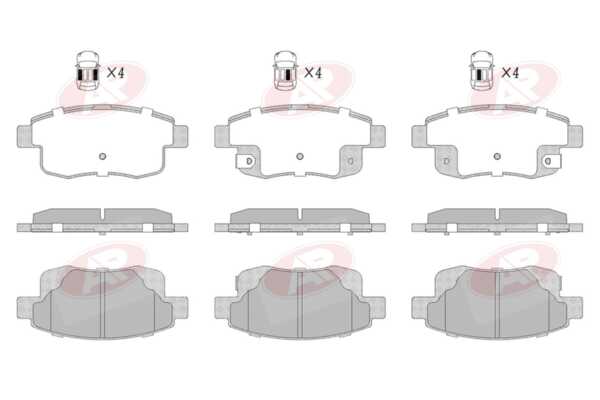 ×4

×4

×4