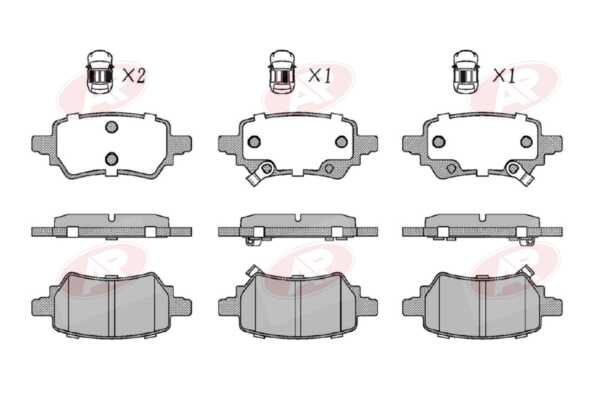 X2 X1 X1