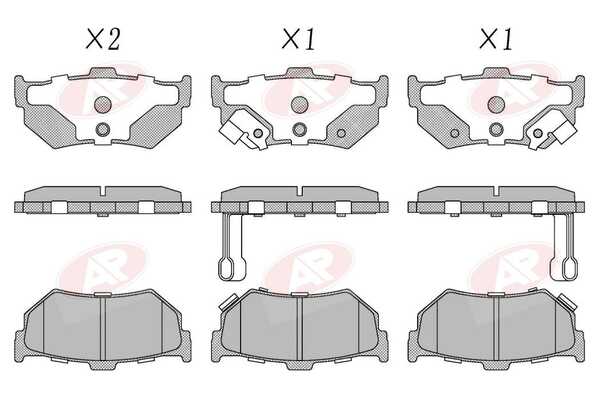 X2 X1 X1

AP AP AP

AP AP AP