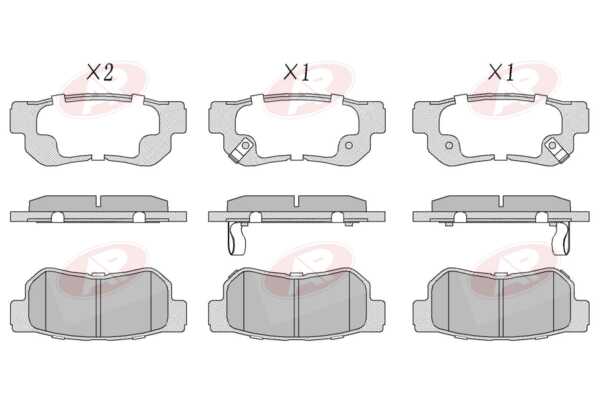 X2

X1

X1