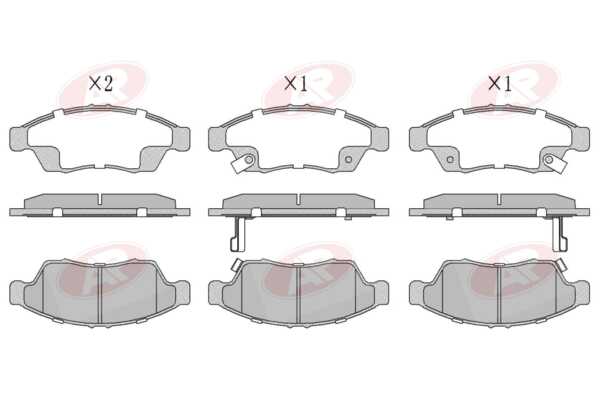 ×2
×1
×1