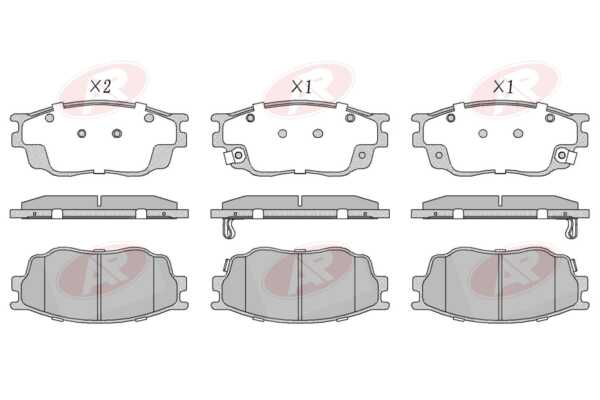 ×2

×1

×1