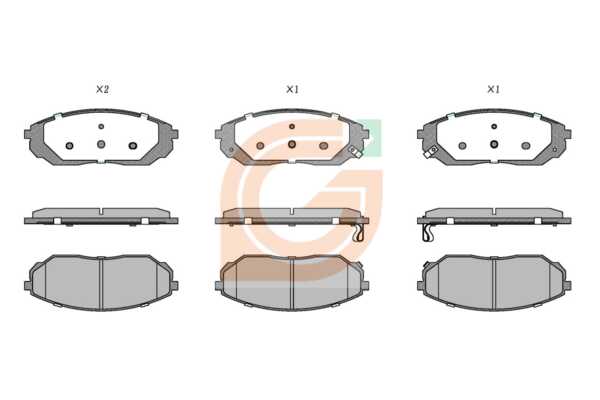 ×2

×1

×1