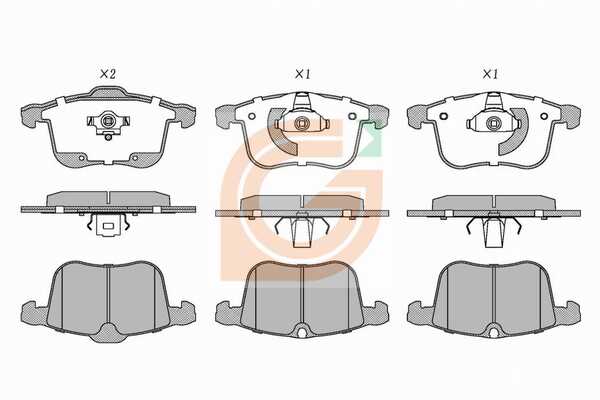 ×2

×1

×1