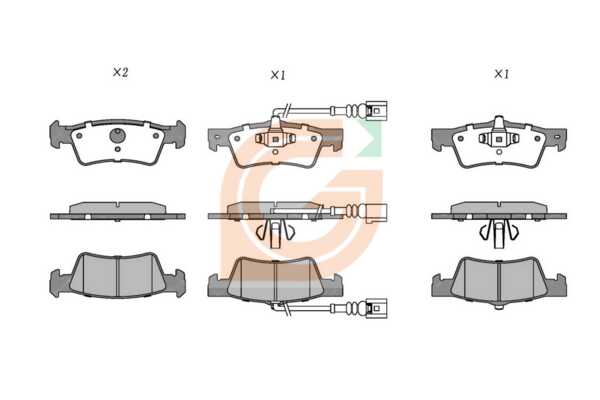 ×2

×1

×1