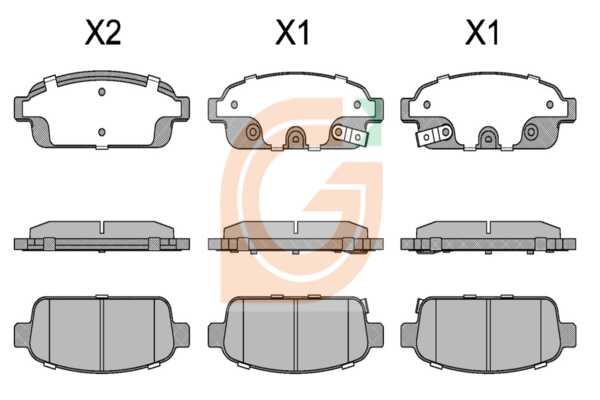 X2 X1 X1