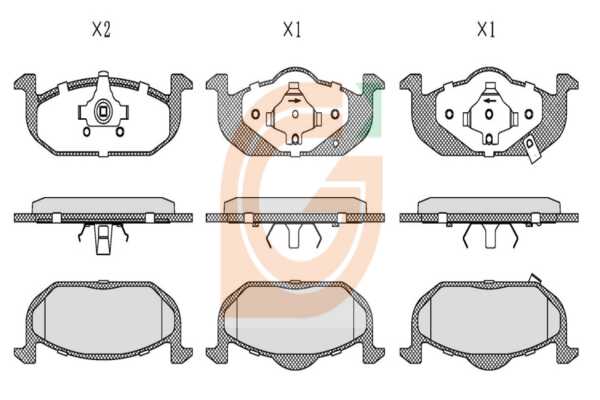 X2
X1
X1