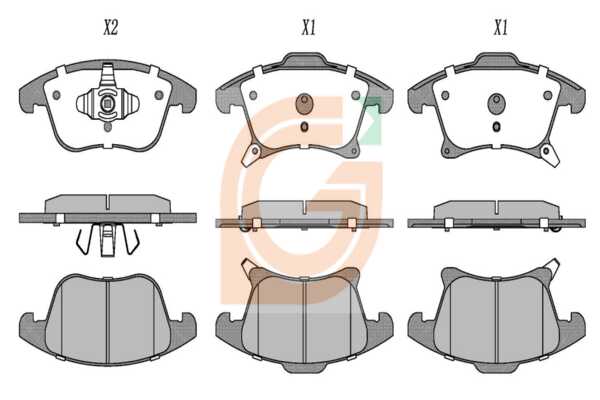 X2 X1 X1