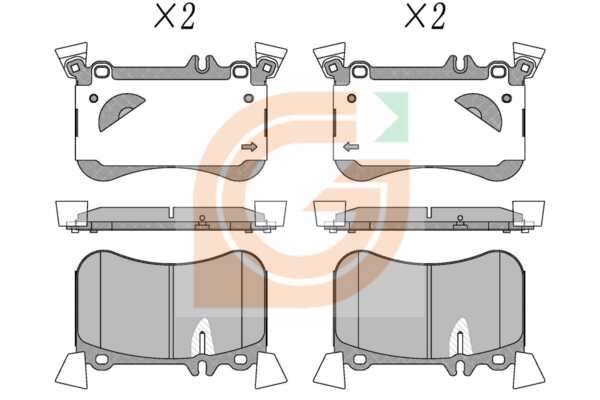 X2
X2