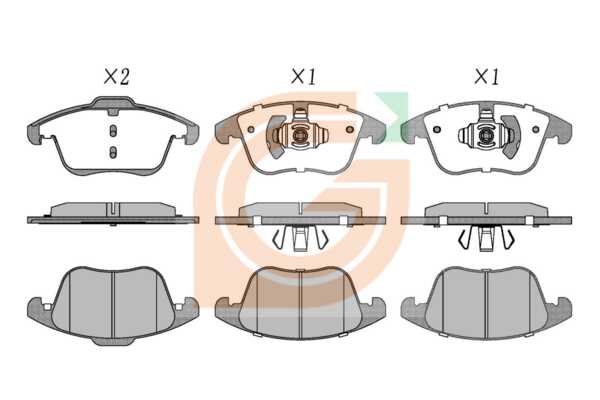 X2 X1 X1