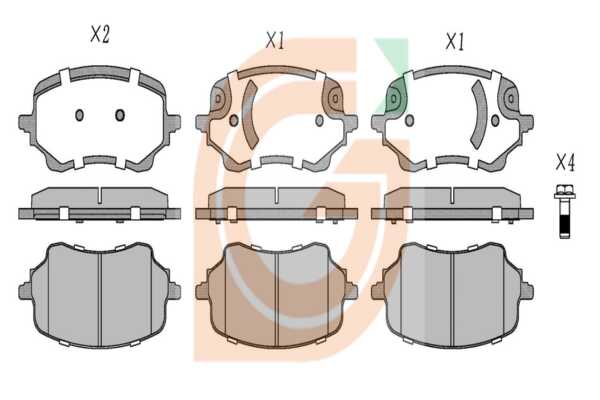 X2

X1

X1

X4