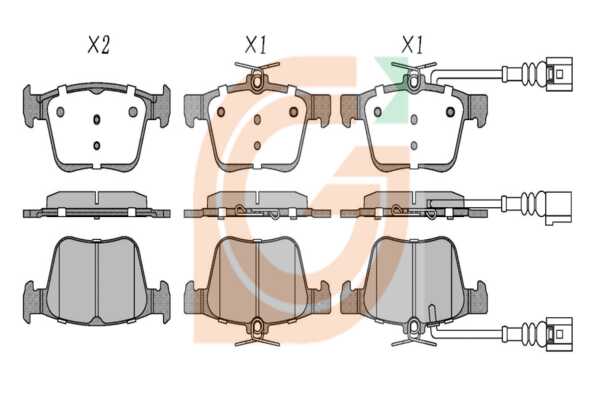 X2 X1 X1