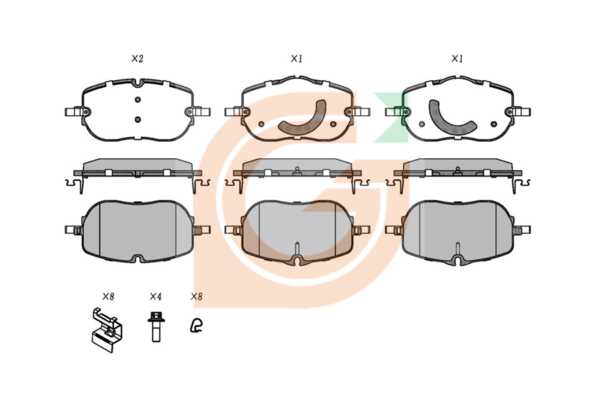 X2

X1

X1

X8

X4

X8