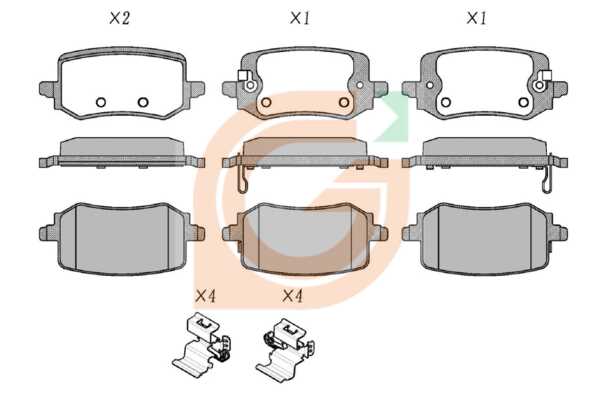 X2 X1 X1

X4 X4