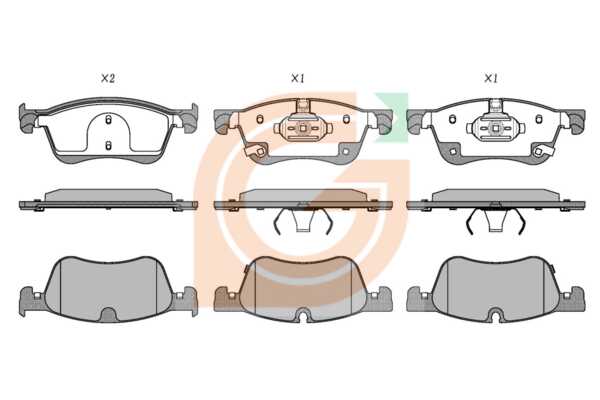 X2

X1

X1