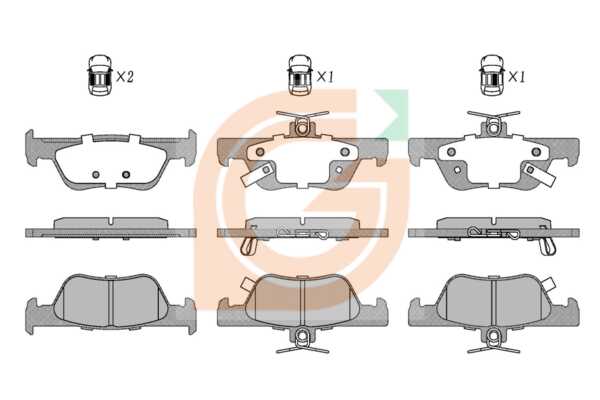 ×2

×1

×1