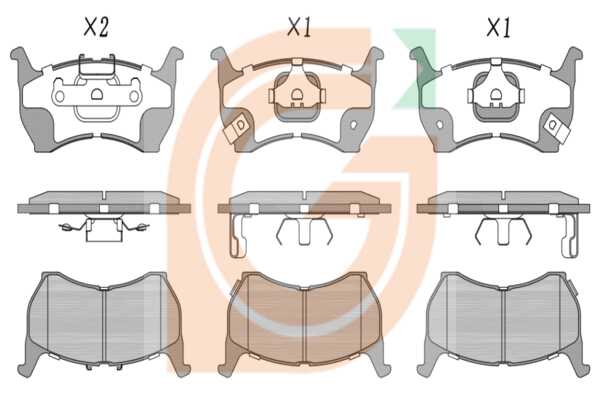 X2 X1 X1