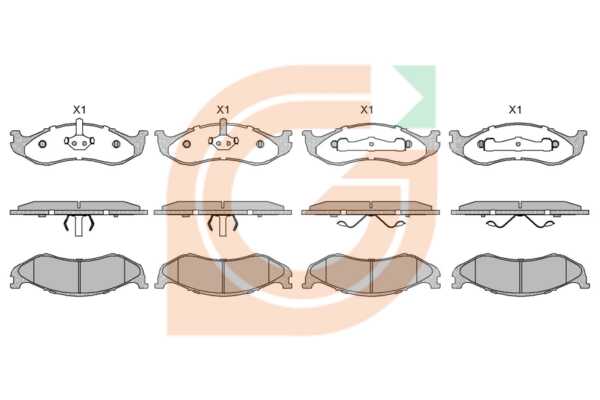 X1 X1 X1 X1