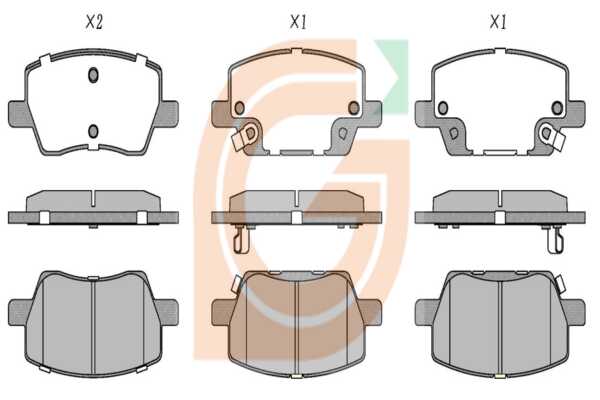 X2 X1 X1