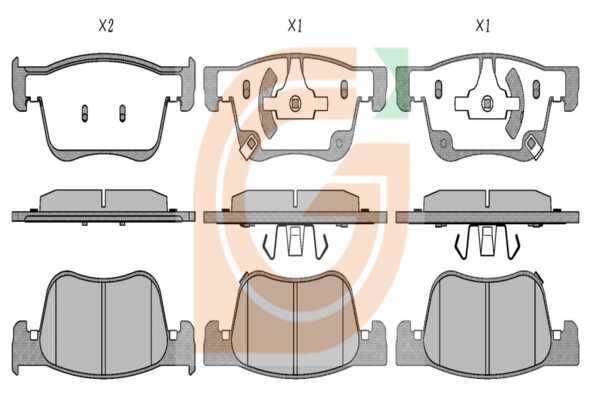 X2

X1

X1