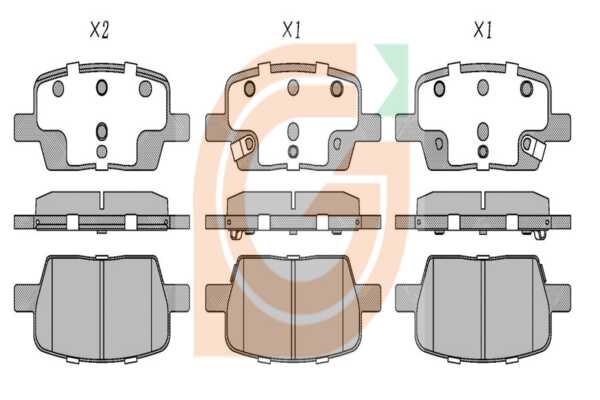 X2 X1 X1