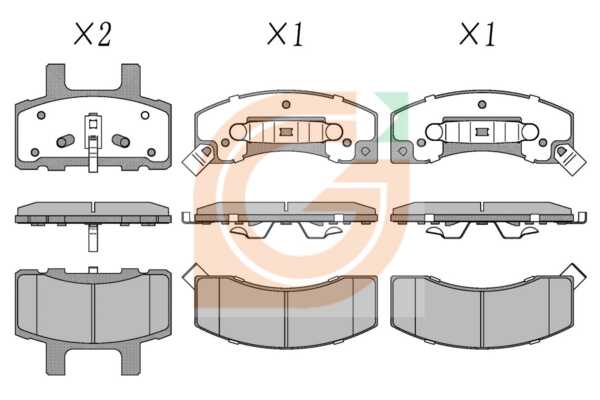 X2 X1 X1