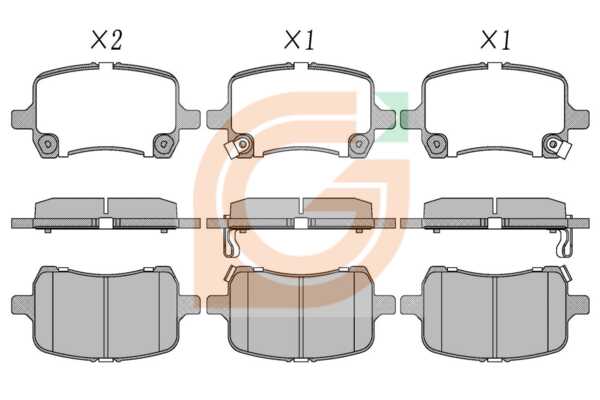 X2 X1 X1