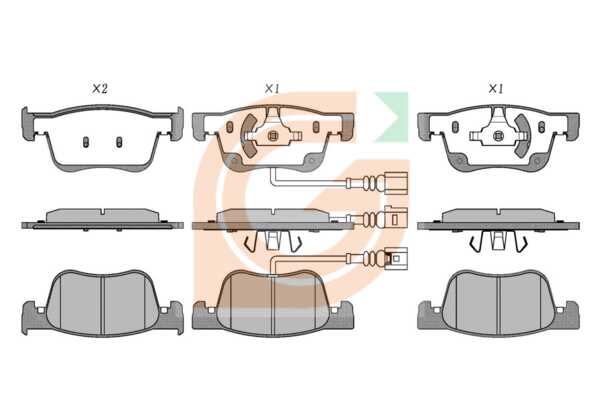 ×2

×1

×1