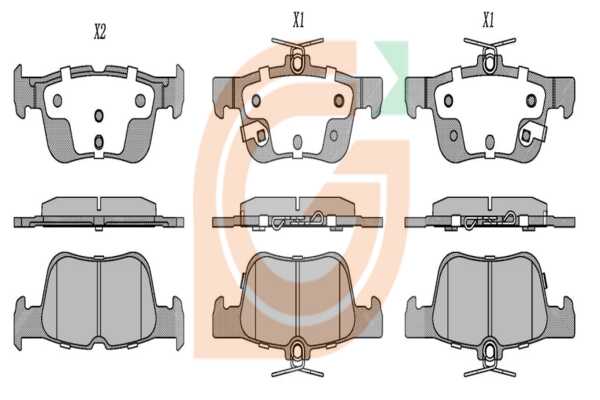 X2

X1

X1