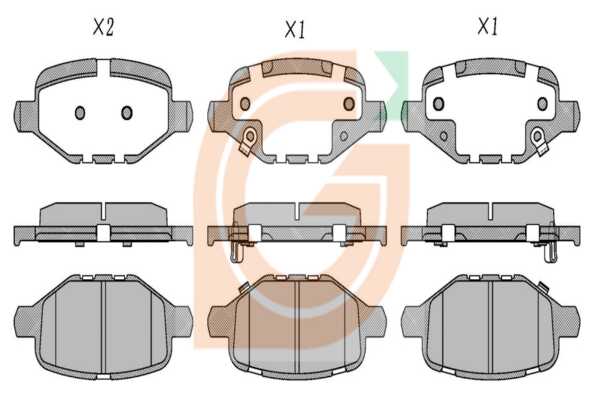 X2 X1 X1