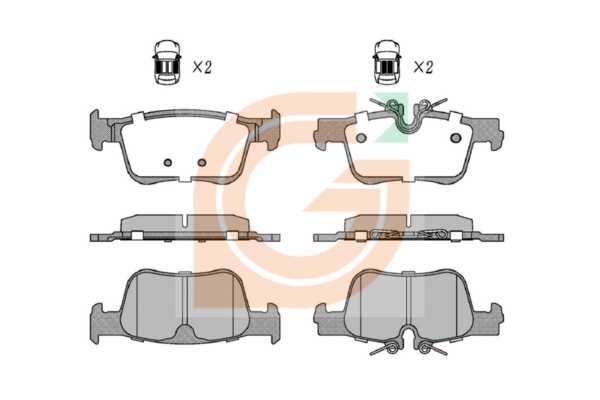 ×2

×2