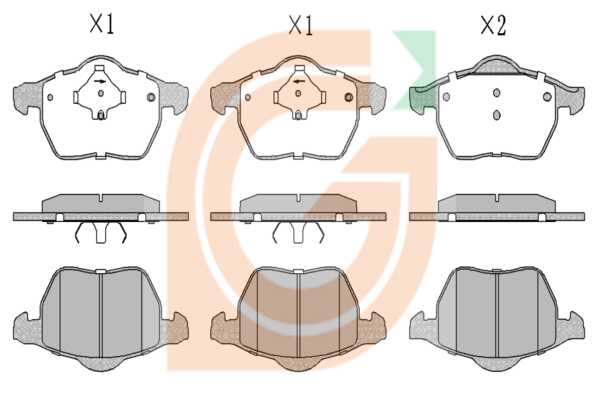 X1 X1 X2