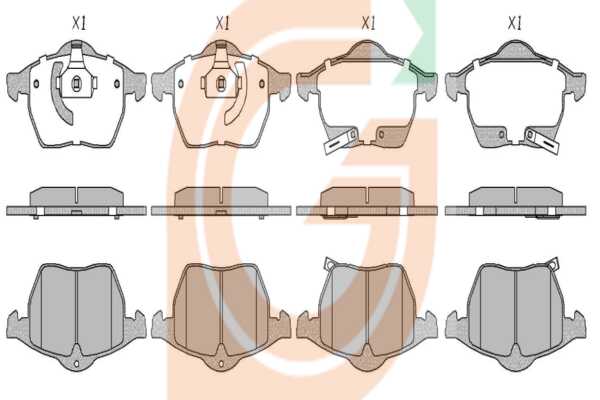 X1

X1

X1

X1