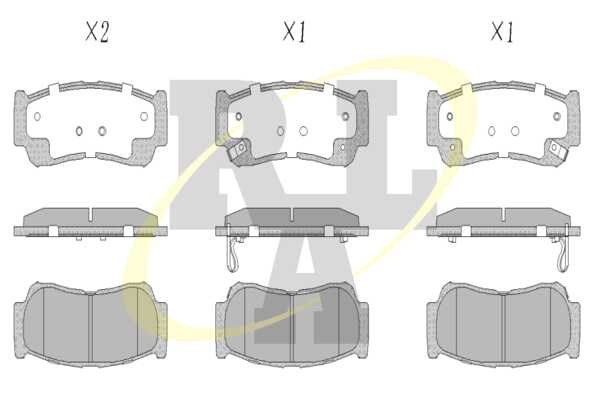 X2 X1 X1

RL

A