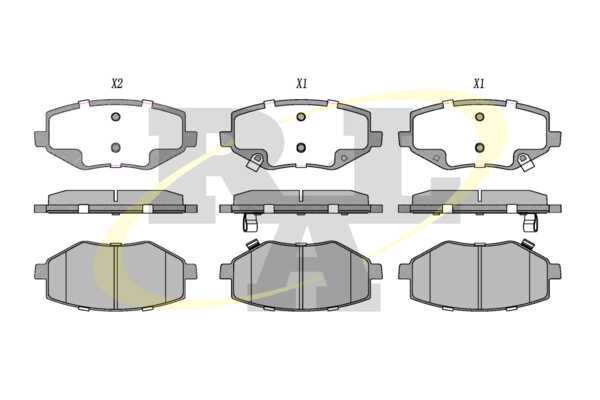 X2

X1

X1

RAL