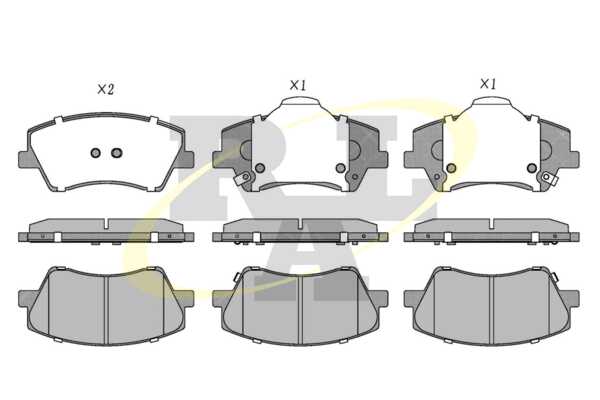 X2

X1

X1

RL
A