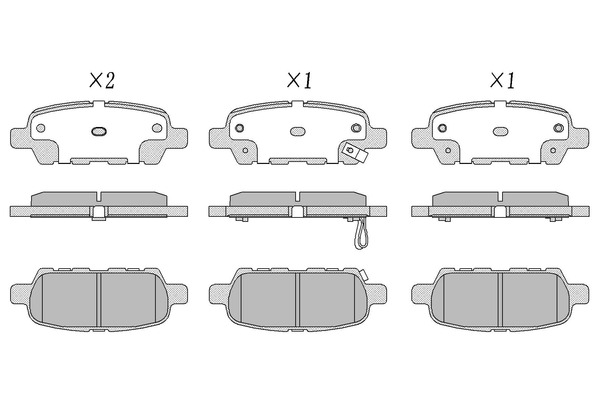 X2 X1 X1