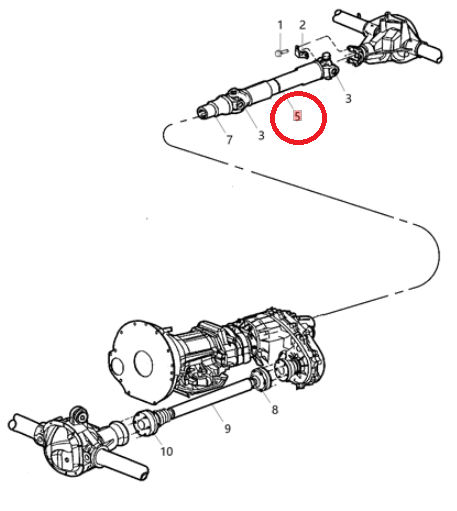 1
2
3
5
7
3
8
9
10